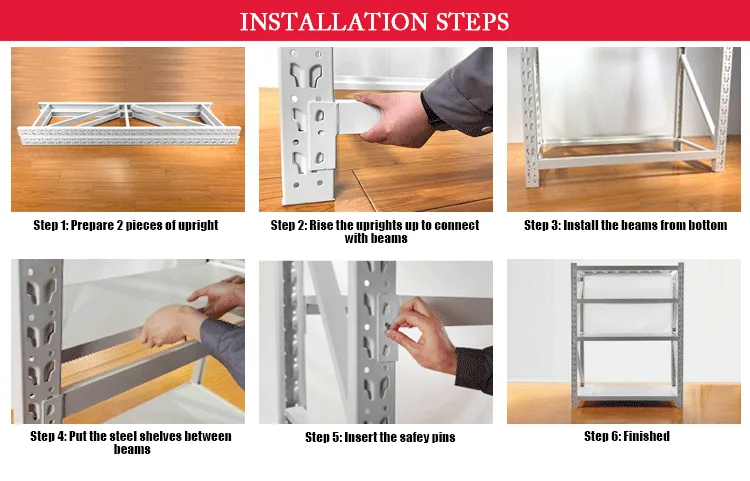 INSTALLATION STEPS

Step 1: Prepare 2 pieces of upright

Step 2: Rise the uprights up to connect with beams

Step 3: Install the beams from bottom

Step 4: Put the steel shelves between beams

Step 5: Insert the safey pins

Step 6: Finished